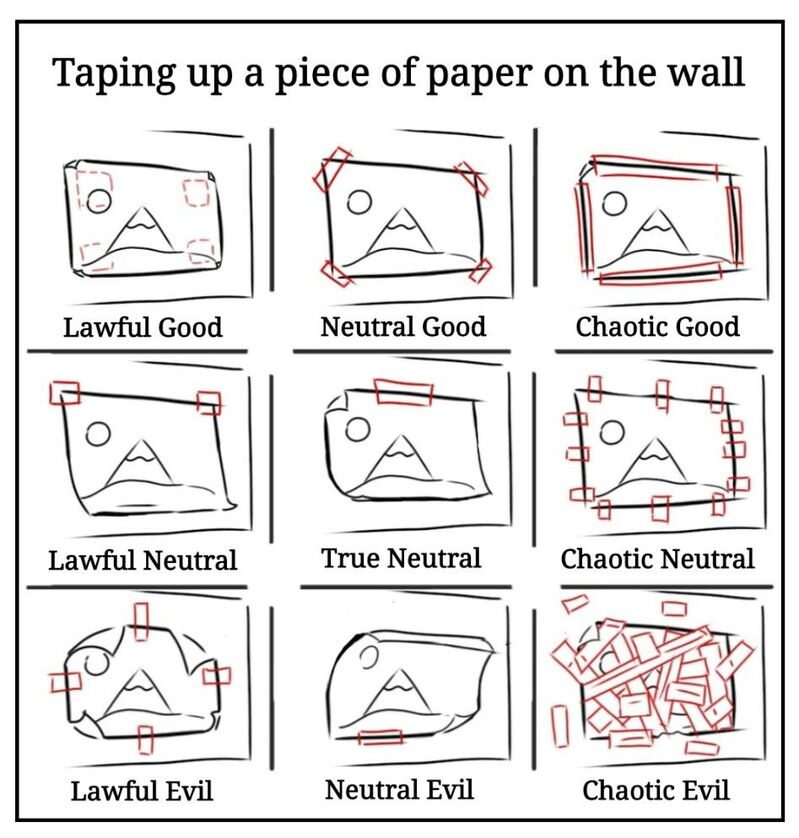 Taping up a piece of paper on the wall

Lawful Good

Neutral Good

Chaotic Good

Lawful Neutral

True Neutral

Chaotic Neutral

Lawful Evil

Neutral Evil

Chaotic Evil